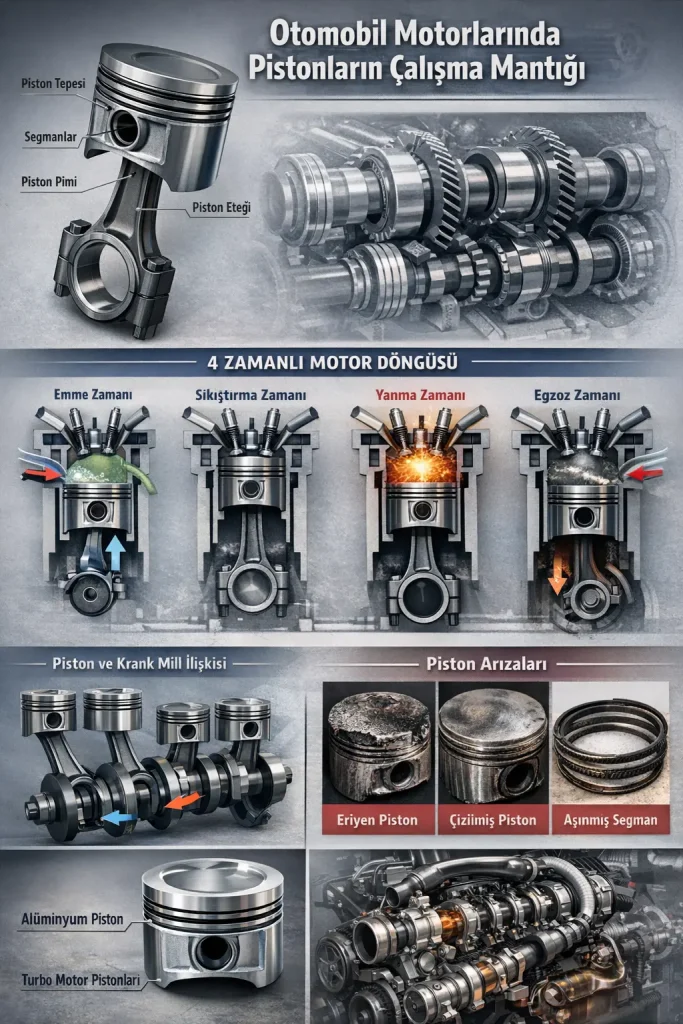 Otomobil Motorlarında Pistonların Çalışma Mantığı

Piston Tepesi

Segmanlar

Piston Pimi

Piston Eteği

4 ZAMANLI MOTOR DÖNGÜSÜ

Emme Zamanı

Sıkıştırma Zamanı

Yanma Zamanı

Egzoz Zamanı

Piston ve Krank Mill İlişkisi

Piston Arızaları

Eriyen Piston

Çiziimiş Piston

Aşınmış Segman

Alüminyum Piston

Turbo Motor Pistonları